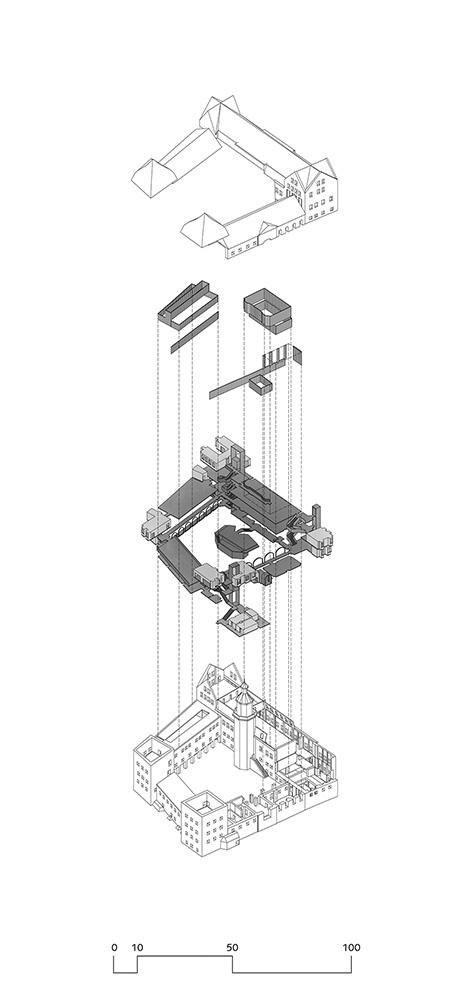 0 10 50 100